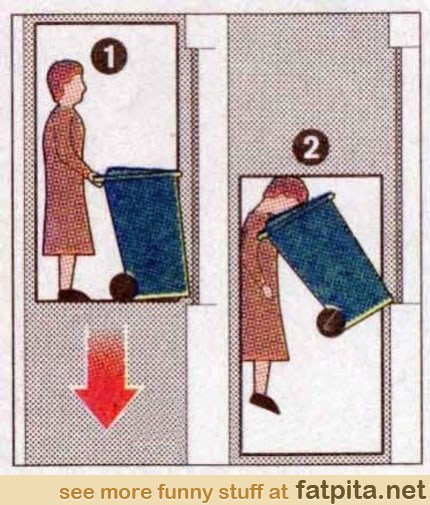 1

2

see more funny stuff at fatpita.net